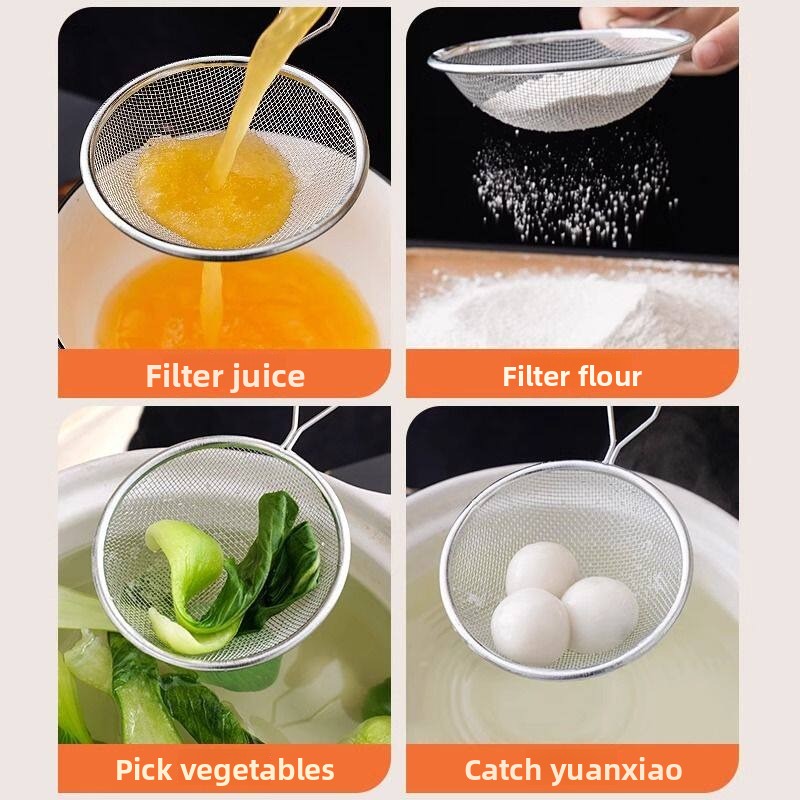 Filter juice

Filter flour

Pick vegetables

Catch yuanxiao